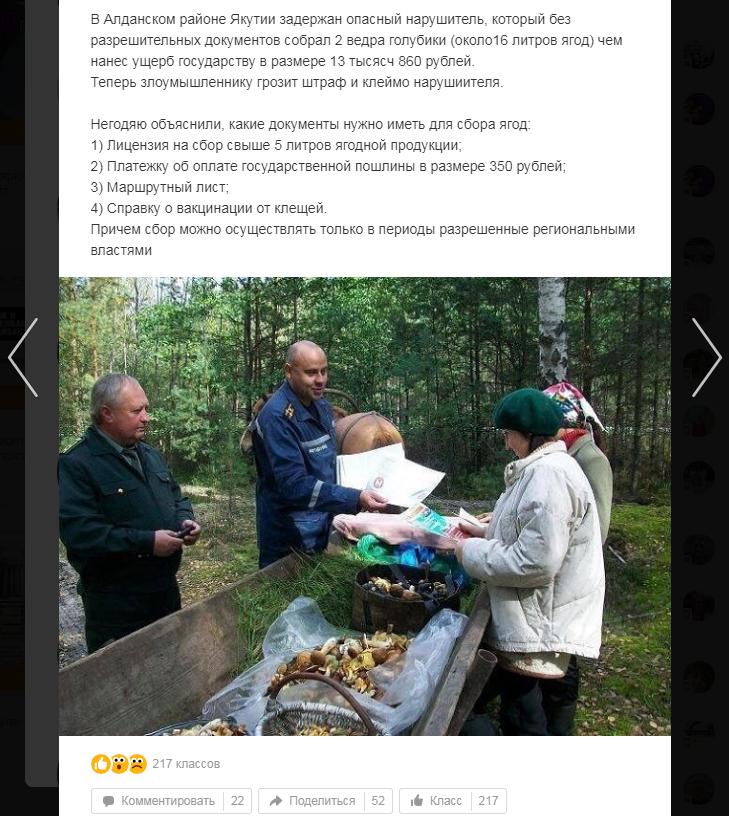 В Алданском районе Якутии задержан опасный нарушитель, который без разрешительных документов собрал 2 ведра голубики (около16 литров ягод) чем нанес ущерб государству в размере 13 тысясч 860 рублей.
Теперь злоумышленнику грозит штраф и клеймо нарушиителя.

Негодяю объяснили, какие документы нужно иметь для сбора ягод:
1) Лицензия на сбор свыше 5 литров ягодной продукции;
2) Платежку об оплате государственной пошлины в размере 350 рублей;
3) Маршрутный лист;
4) Справку о вакцинации от клещей.
Причем сбор можно осуществлять только в периоды разрешенные региональными властями

217 классов

Комментировать 22 Поделиться 52 Класс 217